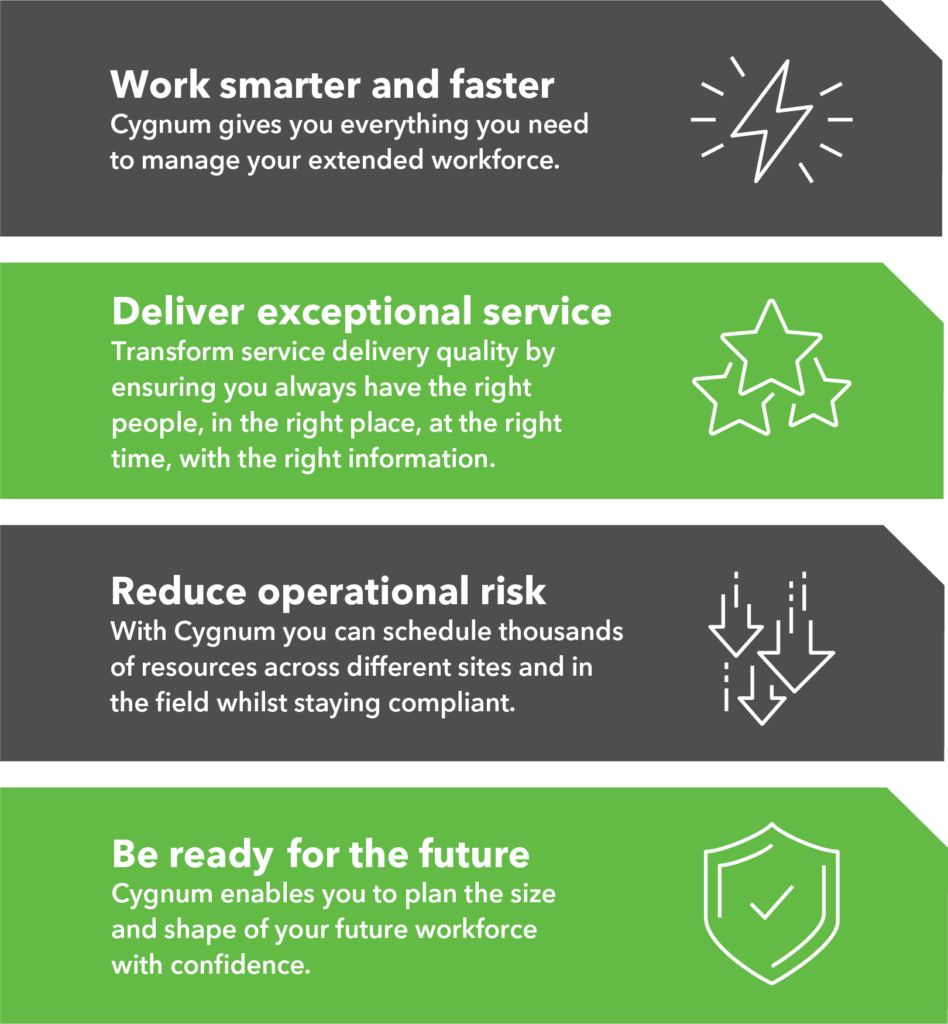 Work smarter and faster
Cygnum gives you everything you need to manage your extended workforce.

Deliver exceptional service
Transform service delivery quality by ensuring you always have the right people, in the right place, at the right time, with the right information.

Reduce operational risk
With Cygnum you can schedule thousands of resources across different sites and in the field whilst staying compliant.

Be ready for the future
Cygnum enables you to plan the size and shape of your future workforce with confidence.